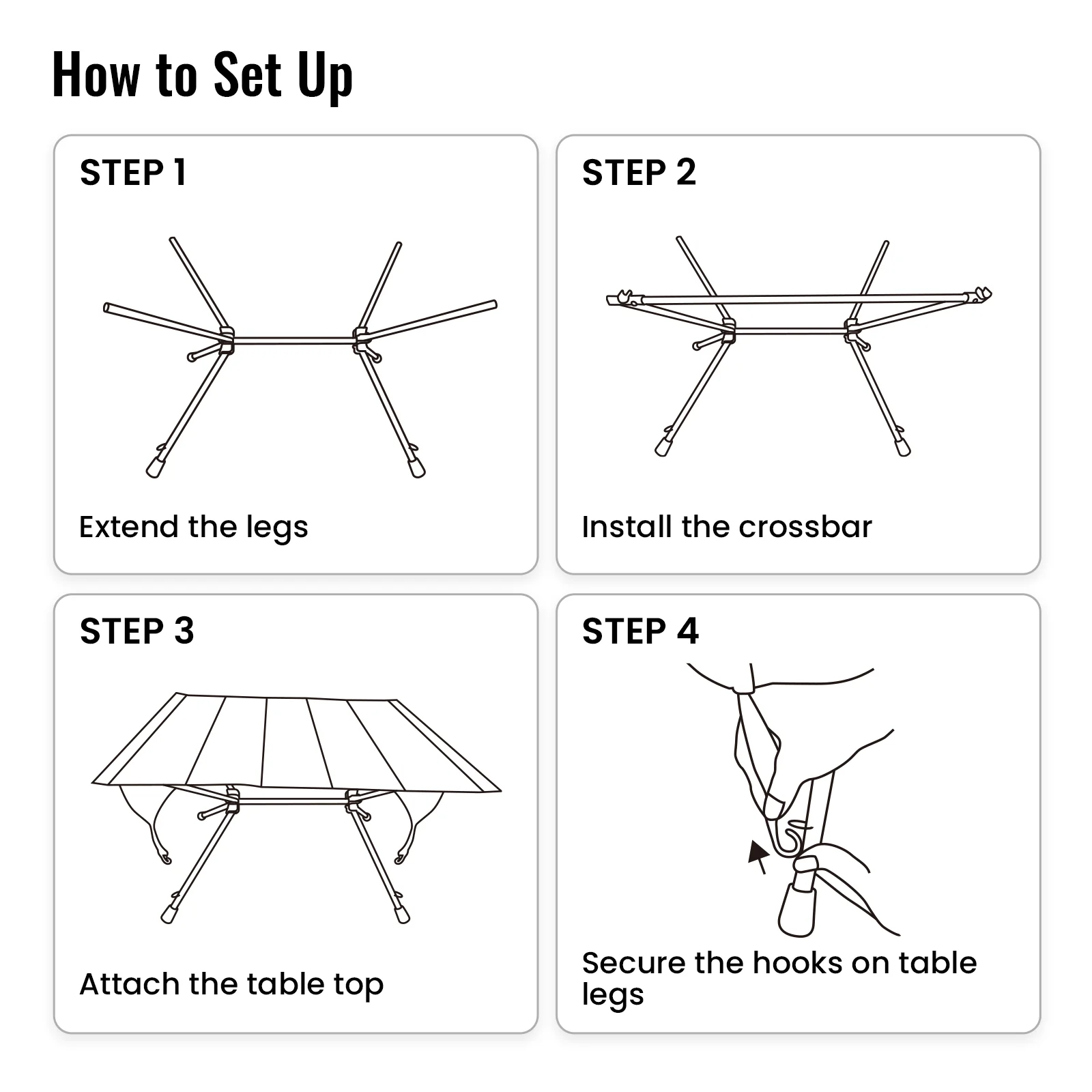 How to Set Up

STEP 1

Extend the legs

STEP 2

Install the crossbar

STEP 3

Attach the table top

STEP 4

Secure the hooks on table legs